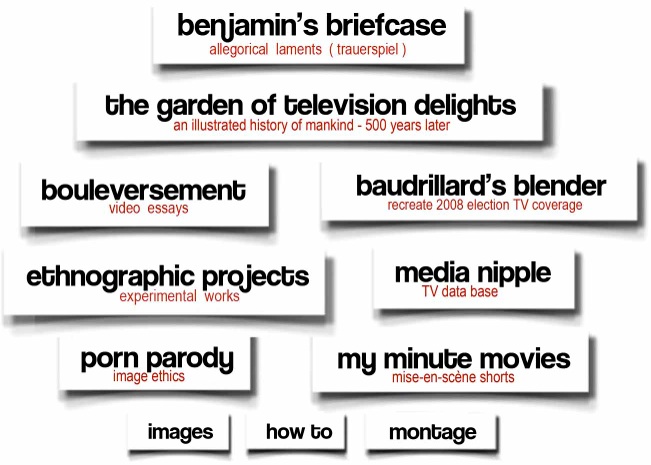 benjamin's briefcase
allegorical laments ( trauerspiel )

the garden of television delights
an illustrated history of mankind - 500 years later

bouleversement
video essays

baudrillard's blender
recreate 2008 election TV coverage

ethnographic projects
experimental works

media nipple
TV data base

porn parody
image ethics

my minute movies
mise-en-scène shorts

images

how to

montage